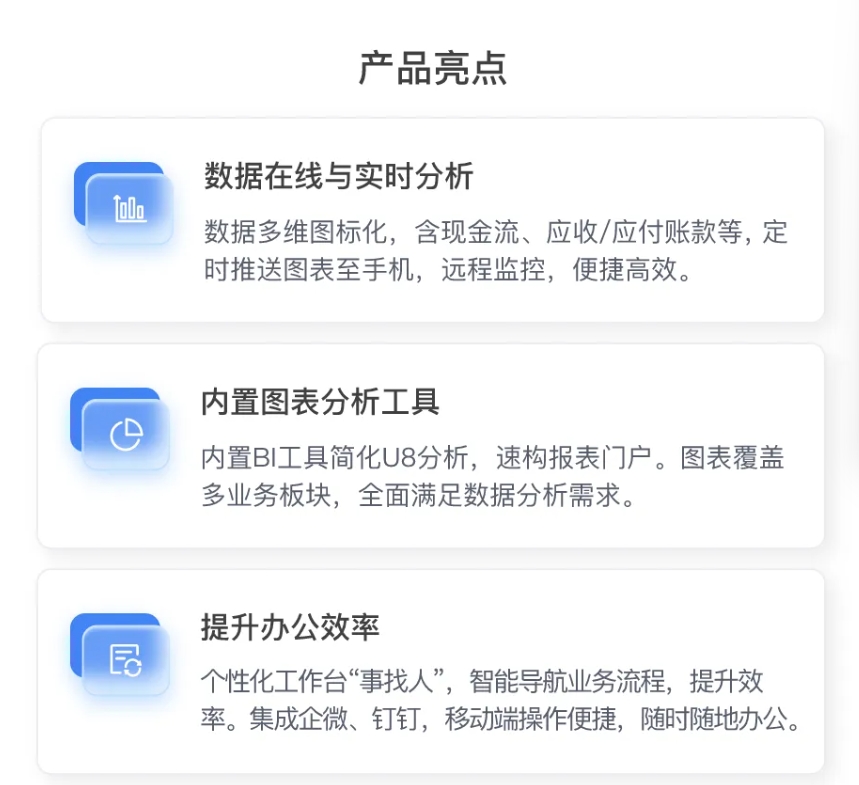 产品亮点

数据在线与实时分析

数据多维图标化，含现金流、应收/应付账款等，定时推送图表至手机，远程监控，便捷高效。

内置图表分析工具

内置BI工具简化U8分析，速构报表门户。图表覆盖多业务板块，全面满足数据分析需求。

提升办公效率

个性化工作台“事找人”，智能导航业务流程，提升效率。集成企微、钉钉，移动端操作便捷，随时随地办公。